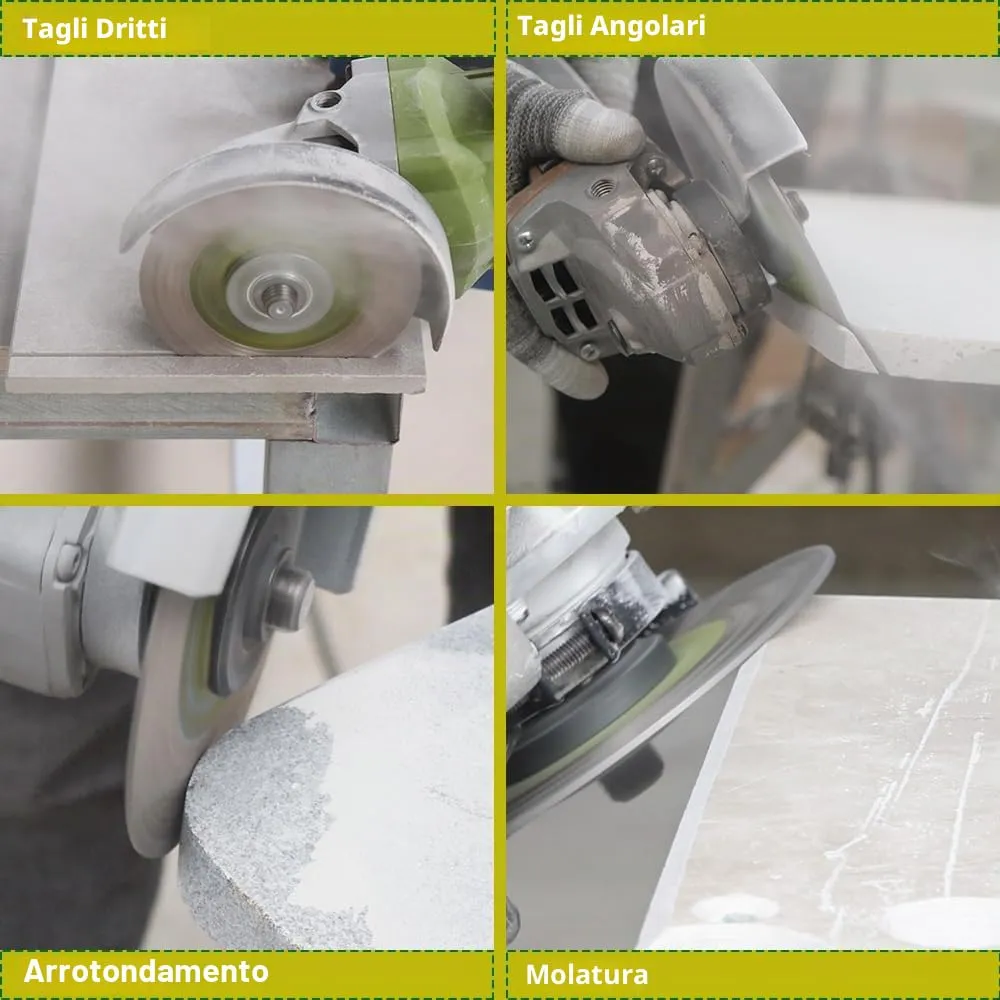 Tagli Dritti

Tagli Angolari

Arrotondamento

Molatura