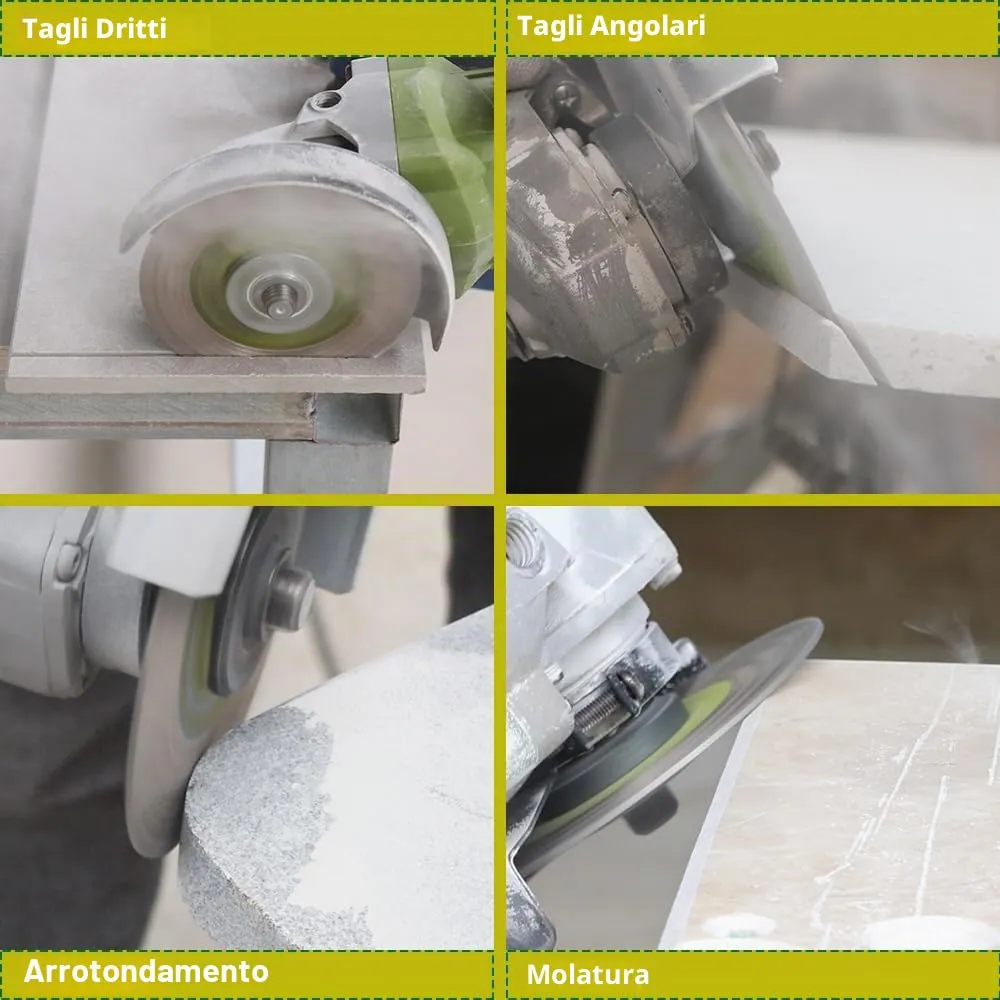 Tagli Dritti

Tagli Angolari

Arrotondamento

Molatura